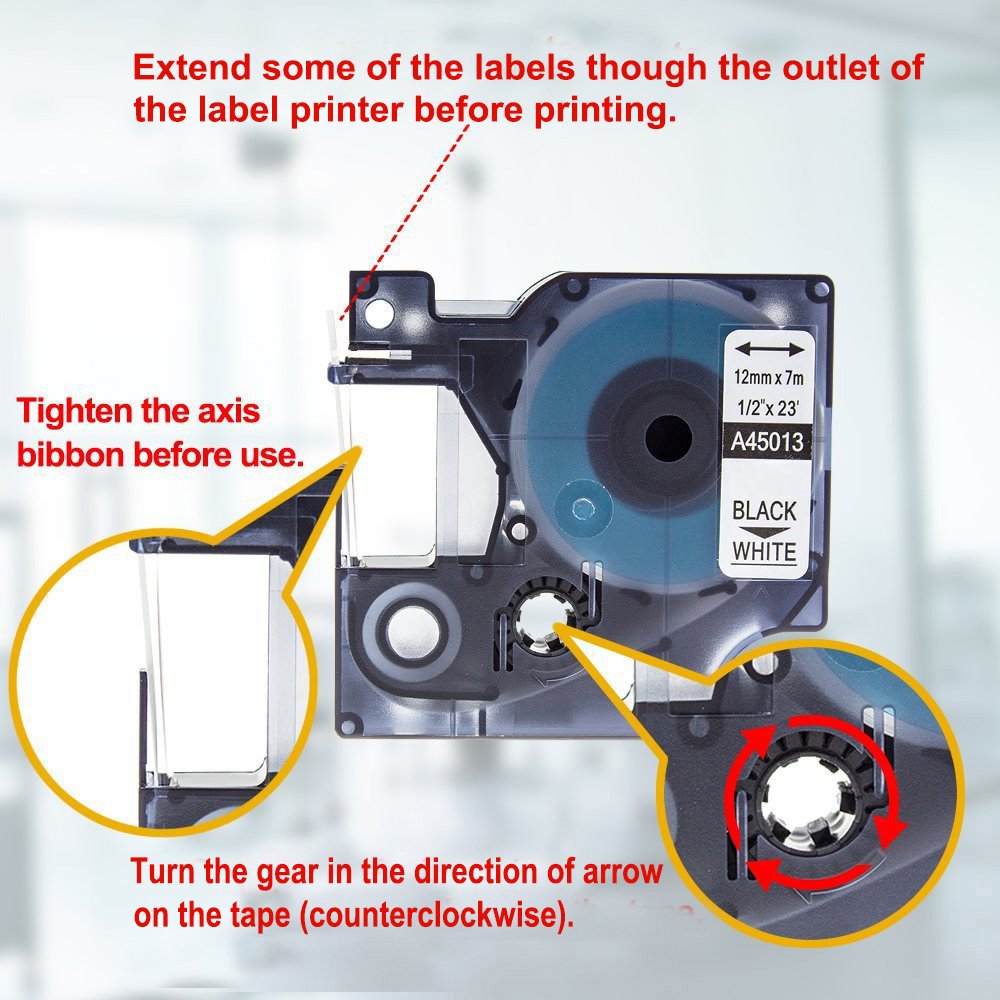 Extend some of the labels though the outlet of the label printer before printing.

Tighten the axis bibbon before use.

12mm x 7m
1/2" x 23'
A45013
BLACK
WHITE

Turn the gear in the direction of arrow on the tape (counterclockwise).