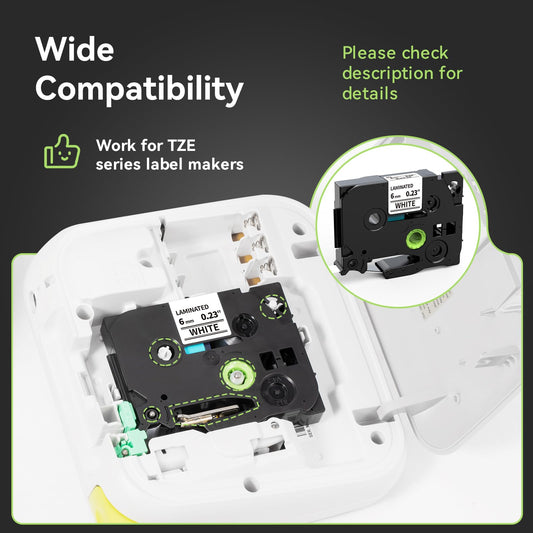 Wide Compatibility

Please check description for details

Work for TZE series label makers

LAMINATED
6 mm 0.23"
WHITE

LAMINATED
6 mm 0.23"
WHITE