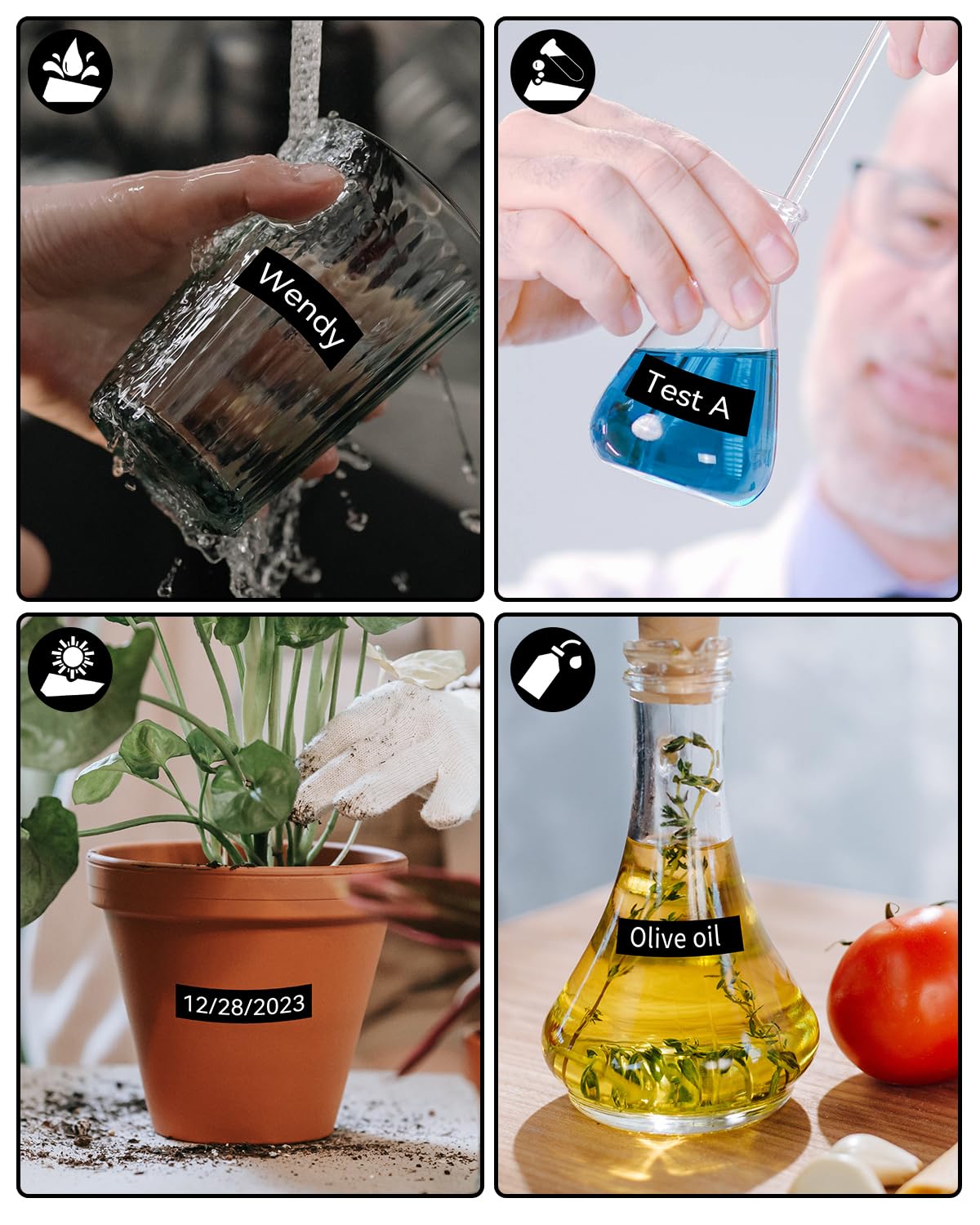 Wendy

Test A

12/28/2023

Olive oil